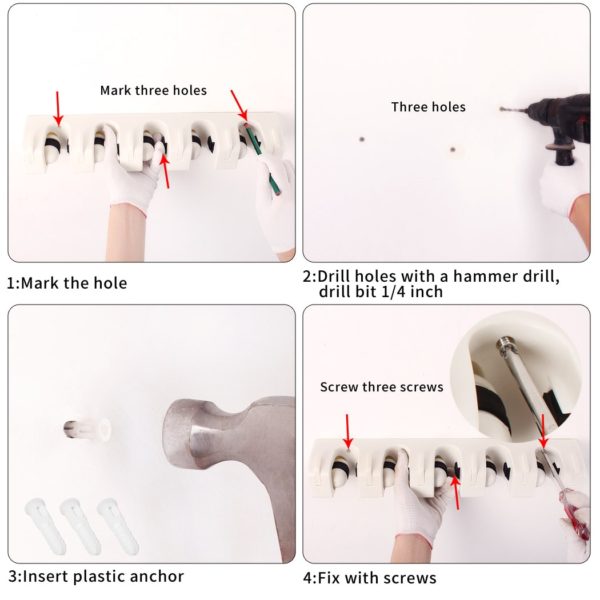 Mark three holes

1:Mark the hole

Three holes

2:Drill holes with a hammer drill, drill bit 1/4 inch

3:Insert plastic anchor

Screw three screws

4:Fix with screws