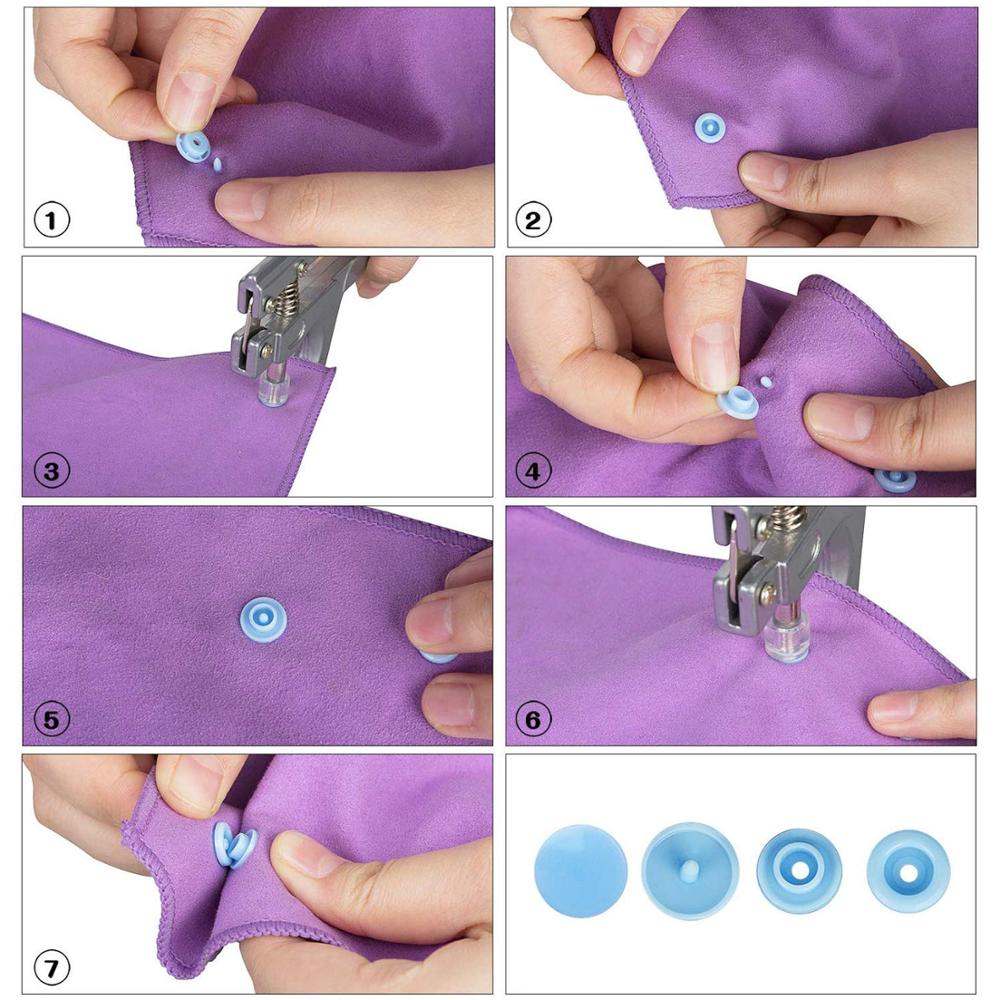 1
2
3
4
5
6
7